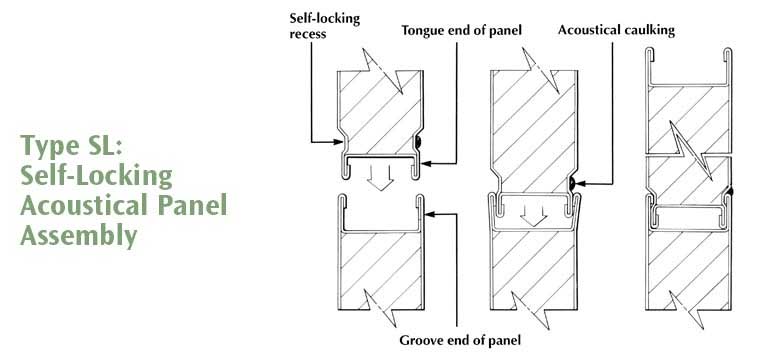 Type SL:
Self-Locking
Acoustical Panel
Assembly

Self-locking recess

Tongue end of panel

Acoustical caulking

Groove end of panel