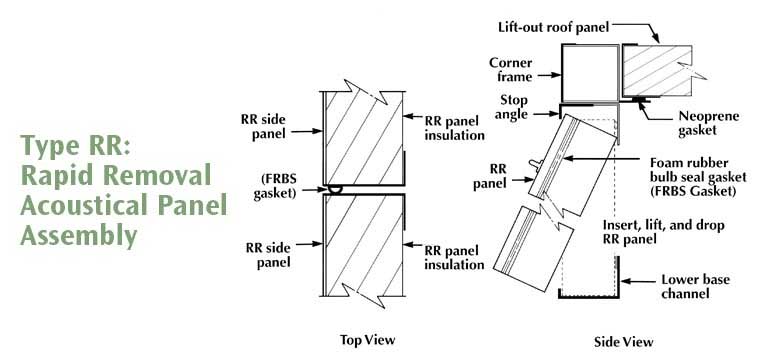 Type RR:
Rapid Removal
Acoustical Panel
Assembly

RR side panel

RR panel insulation

(FRBS gasket)

RR side panel

RR panel insulation

Top View

Lift-out roof panel

Corner frame

Stop angle

Neoprene gasket

RR panel

Foam rubber bulb seal gasket (FRBS Gasket)

Insert, lift, and drop RR panel

Lower base channel

Side View