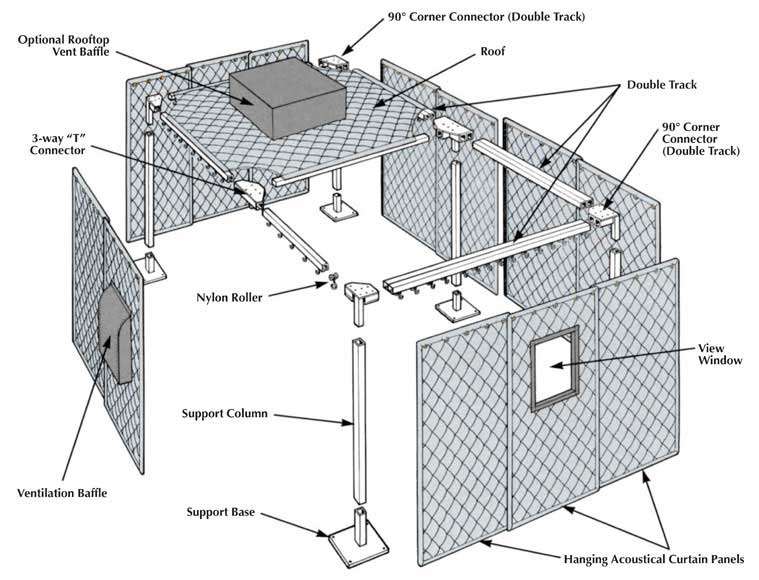 90° Corner Connector (Double Track)

Optional Rooftop Vent Baffle

Roof

Double Track

3-way "T" Connector

90° Corner Connector (Double Track)

Nylon Roller

View Window

Support Column

Ventilation Baffle

Support Base

Hanging Acoustical Curtain Panels